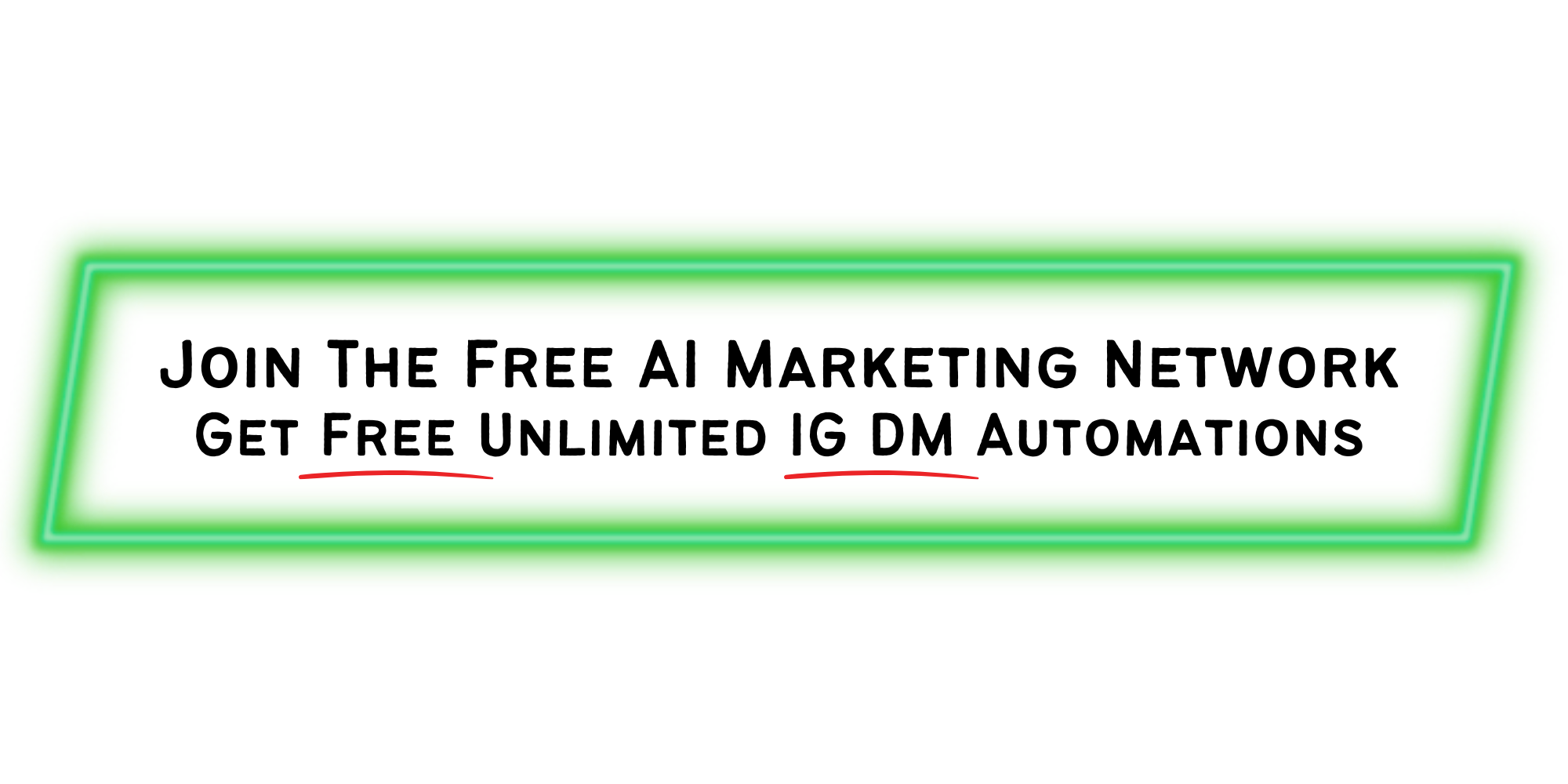 Join The Free AI Marketing Network
Get Free Unlimited IG DM Automations